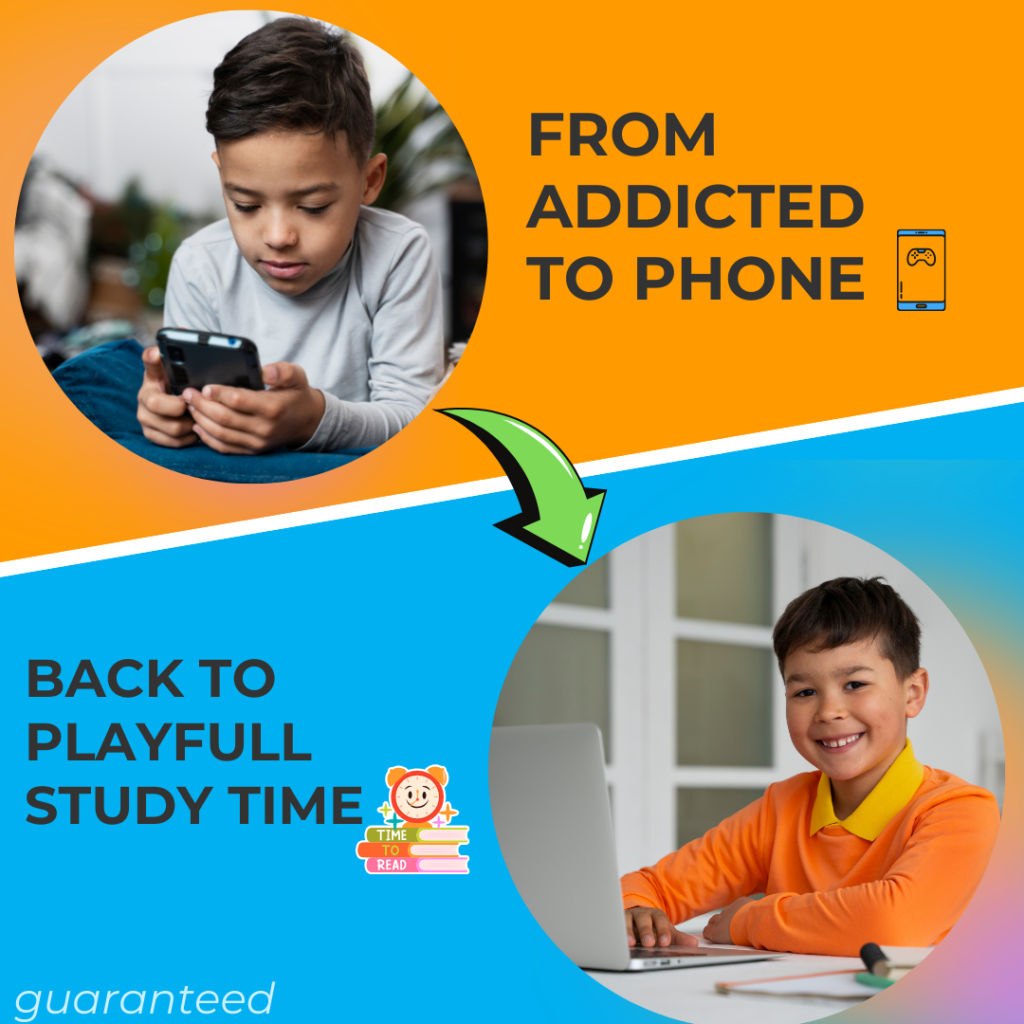 FROM ADDICTED TO PHONE

BACK TO PLAYFULL STUDY TIME

TIME TO READ

guaranteed